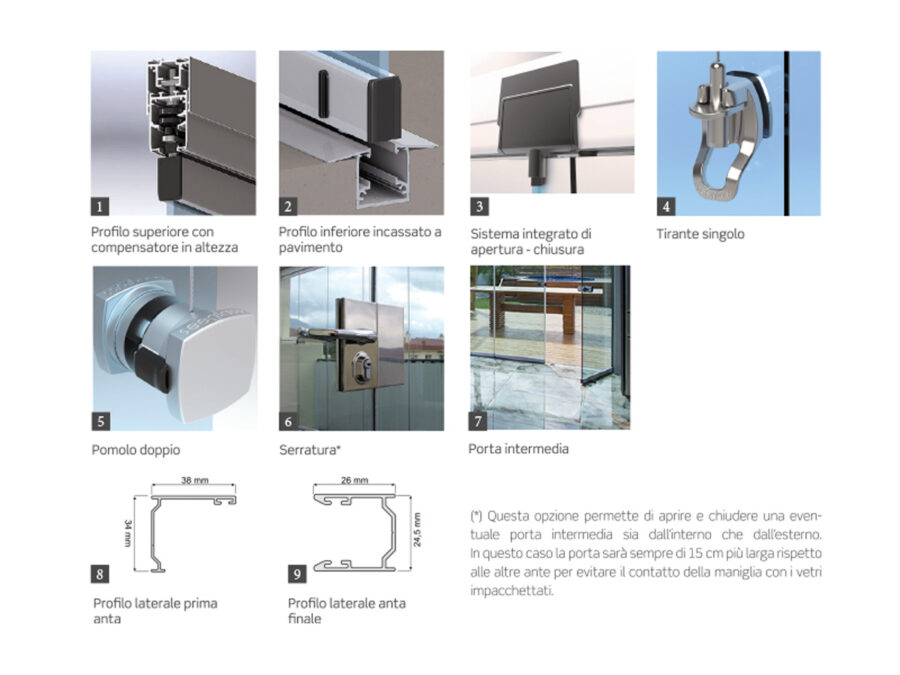 1
Profilo superiore con compensatore in altezza

2
Profilo inferiore incassato a pavimento

3
Sistema integrato di apertura - chiusura

4
Tirante singolo

5
Pomolo doppio

6
Serratura*

7
Porta intermedia

38 mm
34 mm
8
Profilo laterale prima anta

26 mm
24,5 mm
9
Profilo laterale anta finale

(*) Questa opzione permette di aprire e chiudere una eventuale porta intermedia sia dall'interno che dall'esterno. In questo caso la porta sarà sempre di 15 cm più larga rispetto alle altre ante per evitare il contatto della maniglia con i vetri impacchettati.