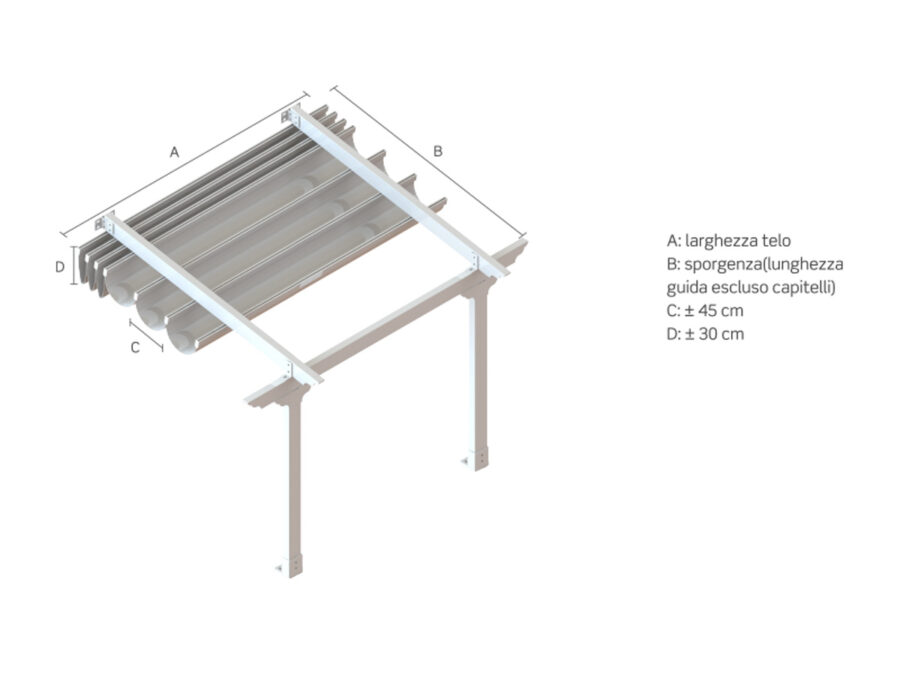 A

B

D

C

A: larghezza telo
B: sporgenza(lunghezza guida escluso capitelli)
C: ± 45 cm
D: ± 30 cm