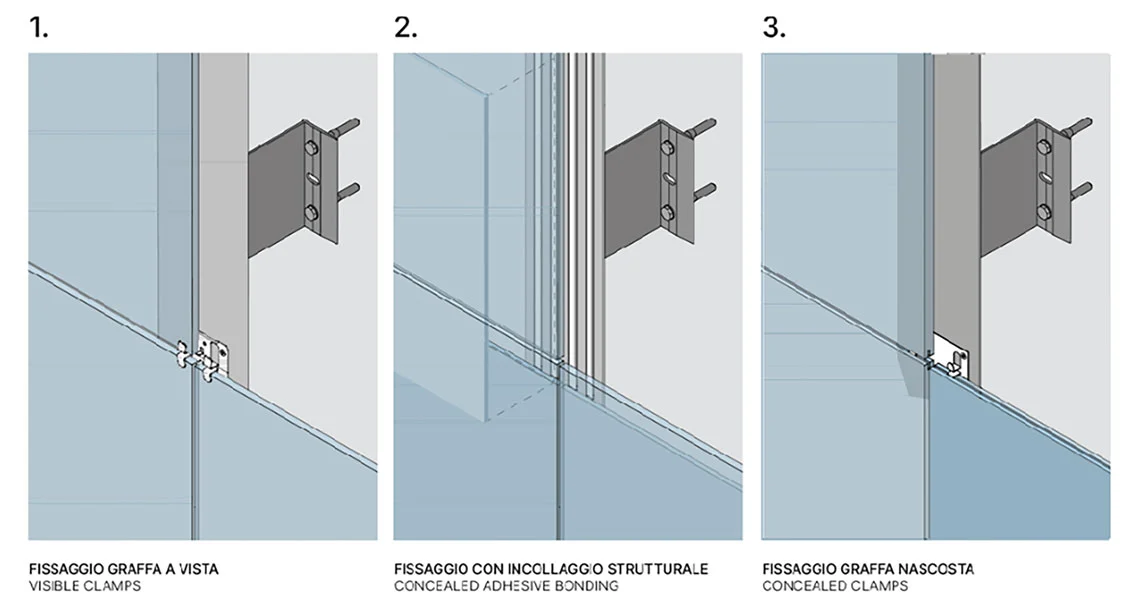 1.

FISSAGGIO GRAFFA A VISTA
VISIBLE CLAMPS

2.

FISSAGGIO CON INCOLLAGGIO STRUTTURALE
CONCEALED ADHESIVE BONDING

3.

FISSAGGIO GRAFFA NASCOSTA
CONCEALED CLAMPS